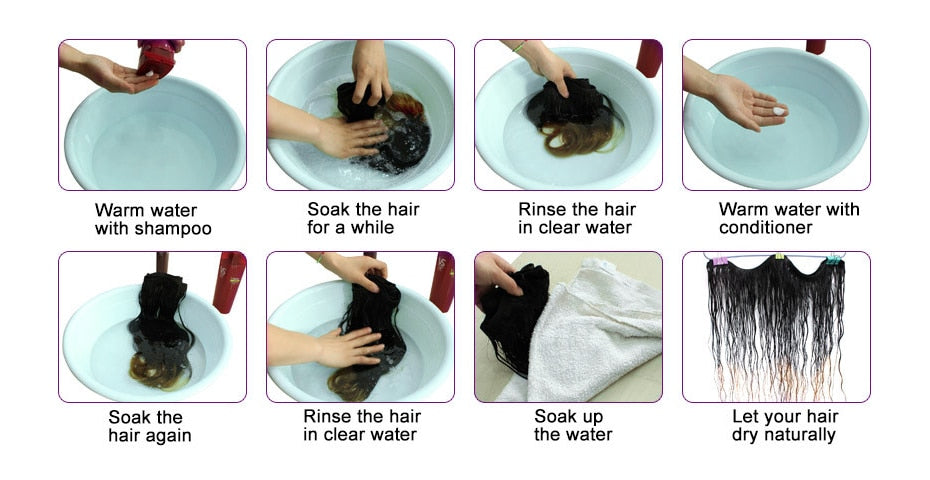 Warm water with shampoo

Soak the hair for a while

Rinse the hair in clear water

Warm water with conditioner

Soak the hair again

Rinse the hair in clear water

Soak up the water

Let your hair dry naturally